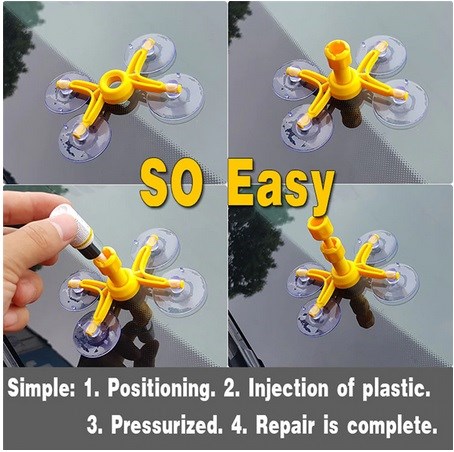 SO Easy

Simple: 1. Positioning. 2. Injection of plastic.
3. Pressurized. 4. Repair is complete.